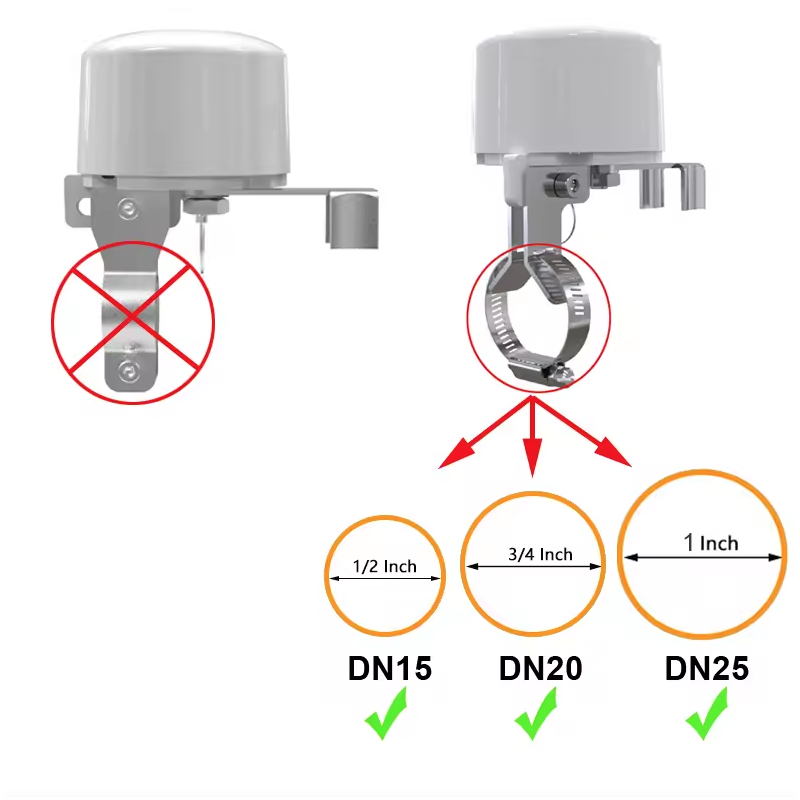 1/2 Inch

3/4 Inch

1 Inch

DN15

DN20

DN25