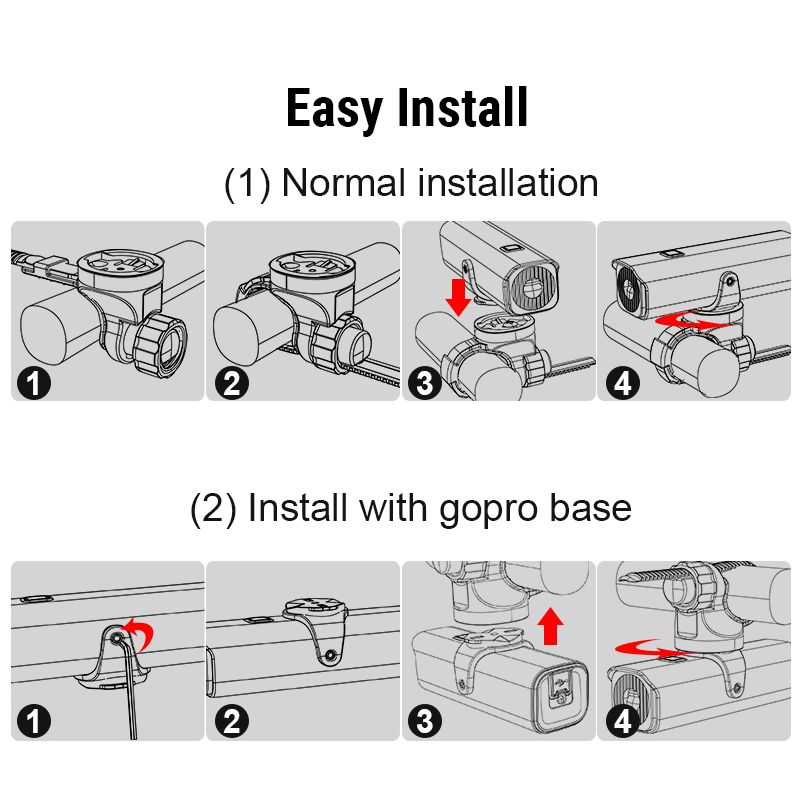 Easy Install

(1) Normal installation

1
2
3
4

(2) Install with gopro base

1
2
3
4