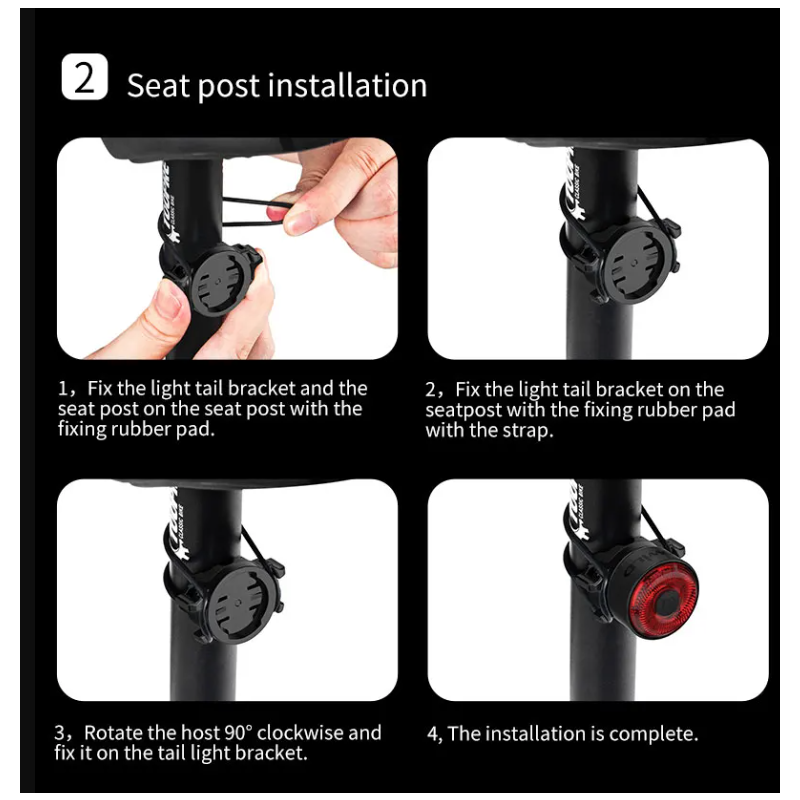 2 Seat post installation

1，Fix the light tail bracket and the seat post on the seat post with the fixing rubber pad.

2，Fix the light tail bracket on the seatpost with the fixing rubber pad with the strap.

3，Rotate the host 90° clockwise and fix it on the tail light bracket.

4, The installation is complete.