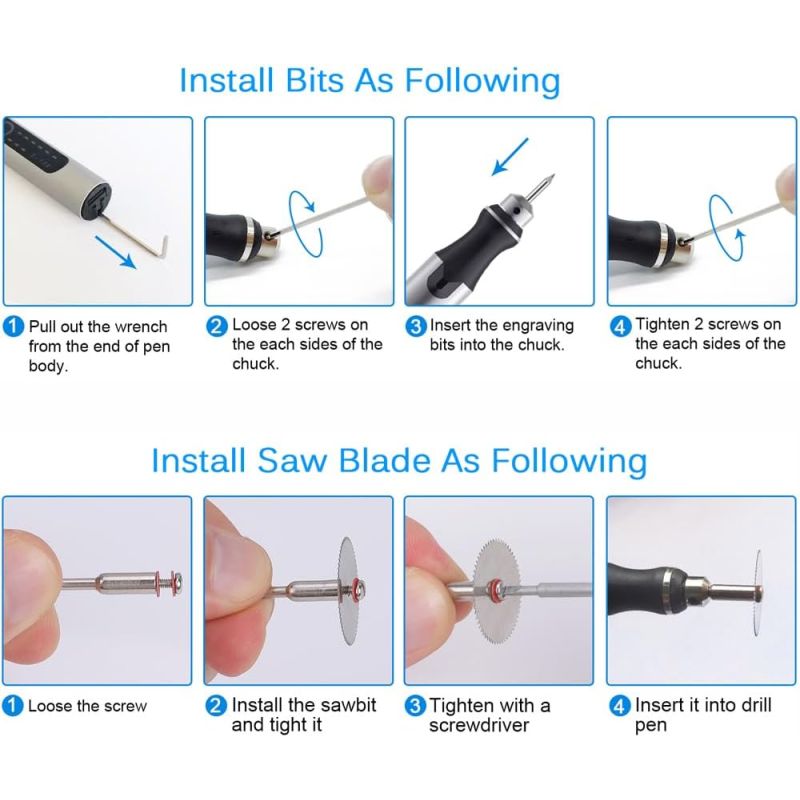 Install Bits As Following

1 Pull out the wrench from the end of pen body.

2 Loose 2 screws on the each sides of the chuck.

3 Insert the engraving bits into the chuck.

4 Tighten 2 screws on the each sides of the chuck.

Install Saw Blade As Following

1 Loose the screw

2 Install the sawbit and tight it

3 Tighten with a screwdriver

4 Insert it into drill pen